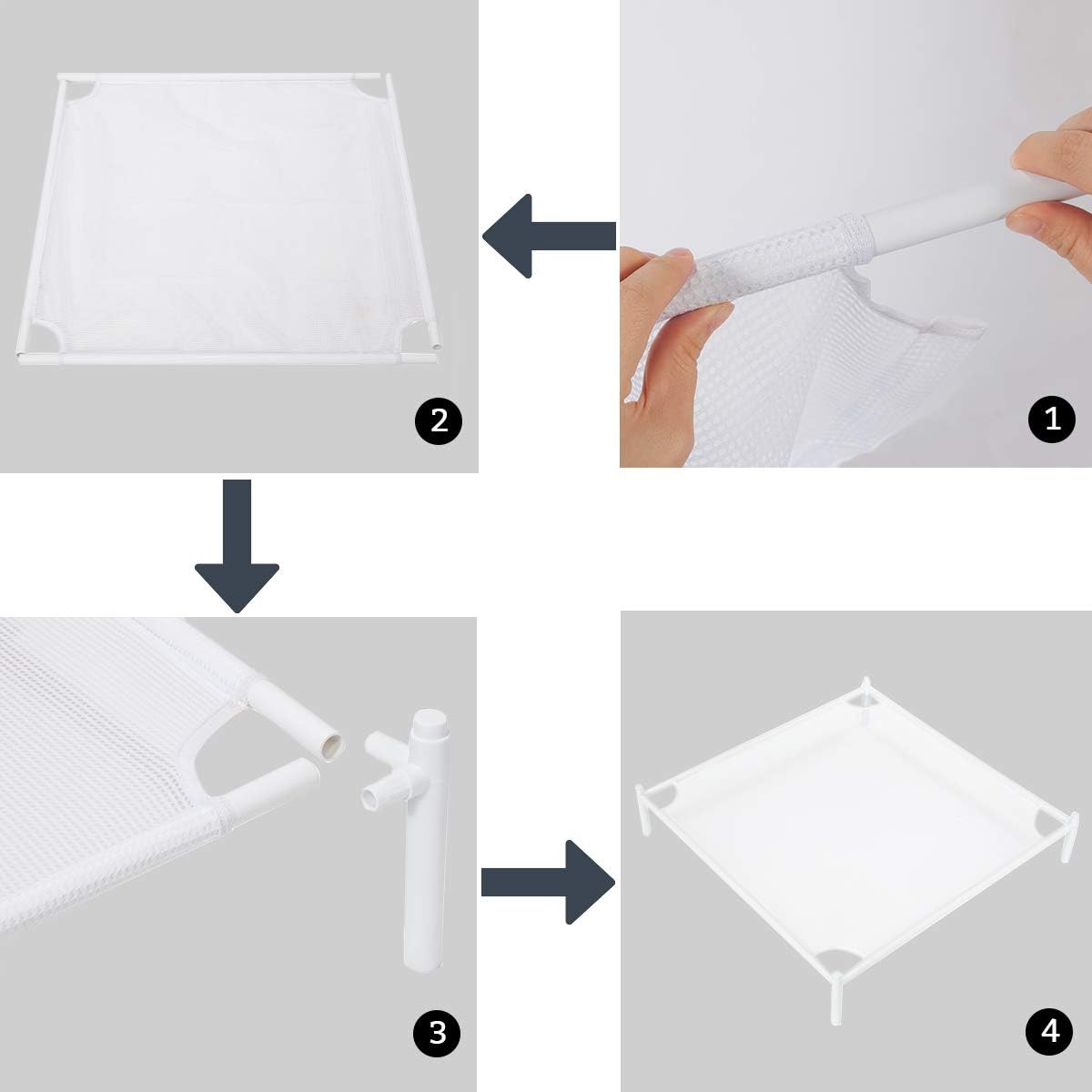 2

1

3

4