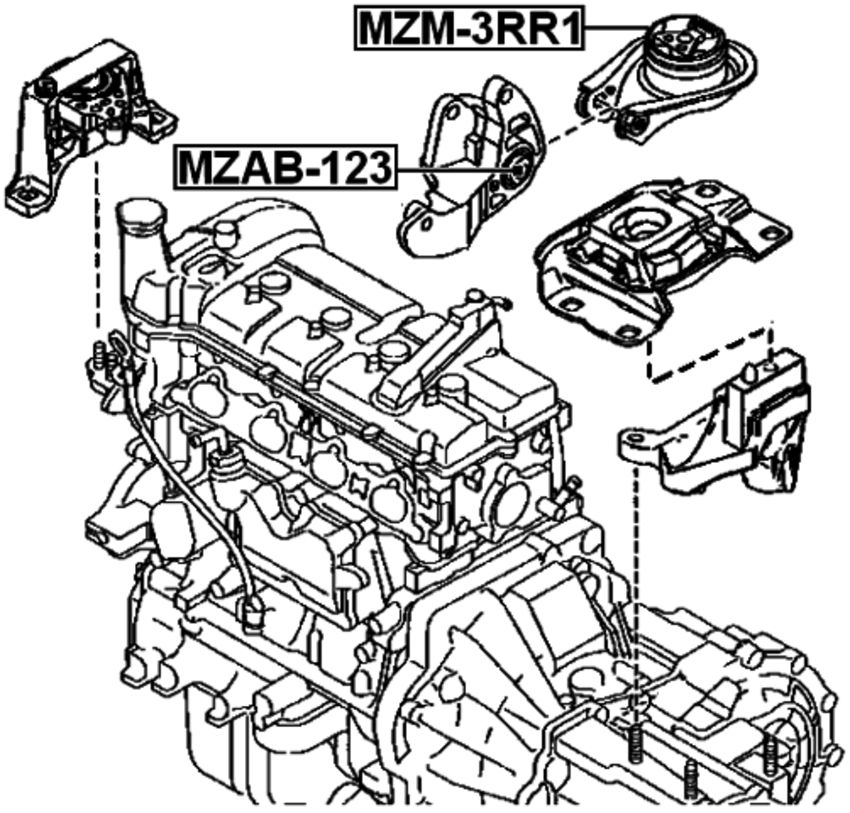 MZM-3RR1

MZAB-123