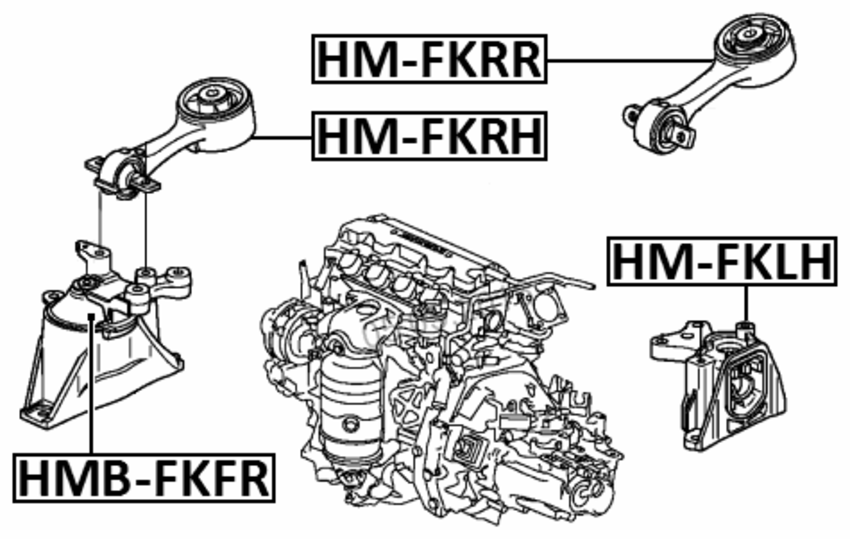 HM-FKRR
HM-FKRH
HM-FKLH
HMB-FKFR