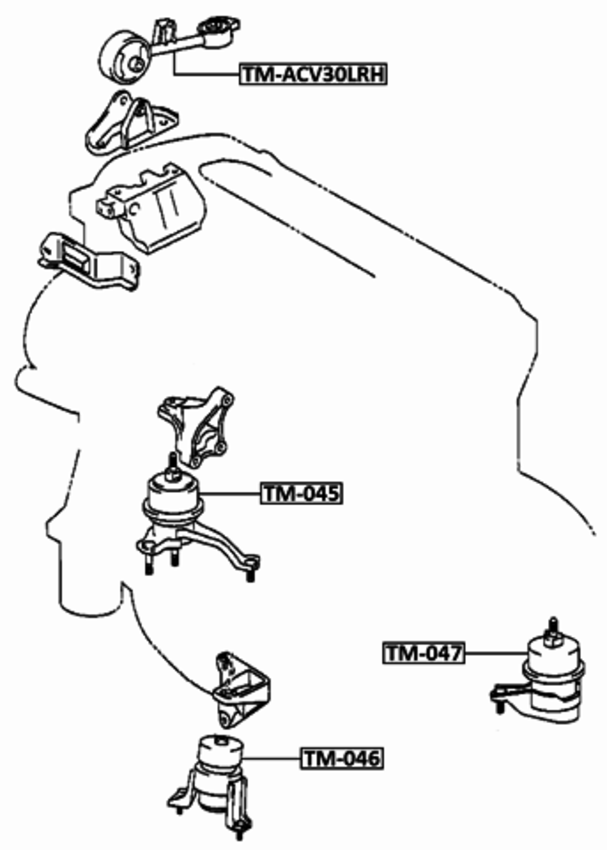 TM-ACV30LRH

TM-045

TM-047

TM-046