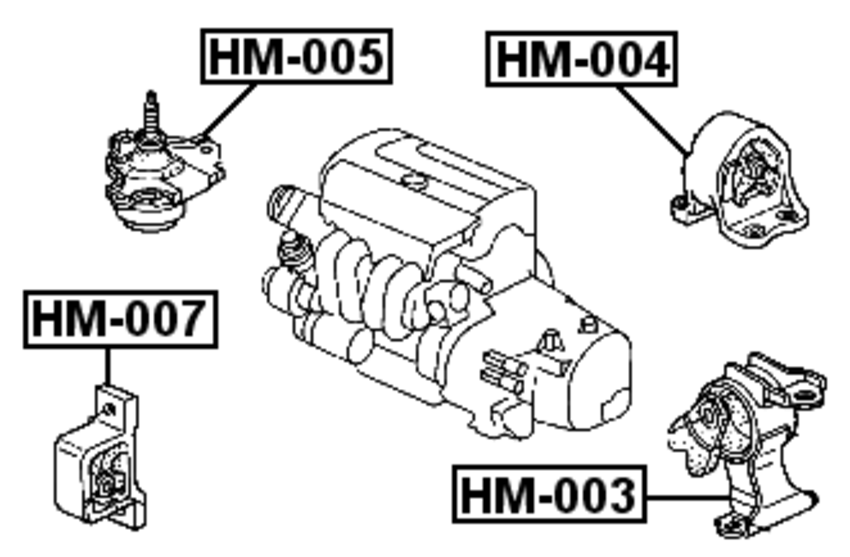 HM-005

HM-004

HM-007

HM-003