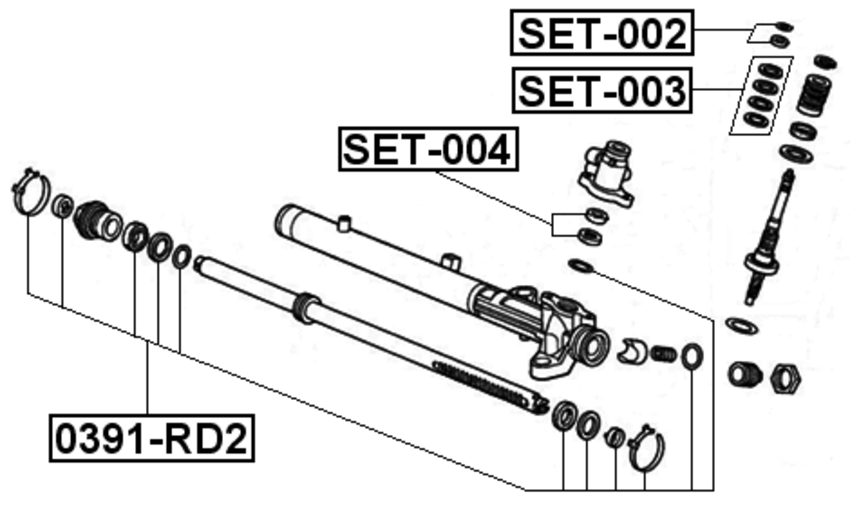 SET-002
SET-003
SET-004
0391-RD2