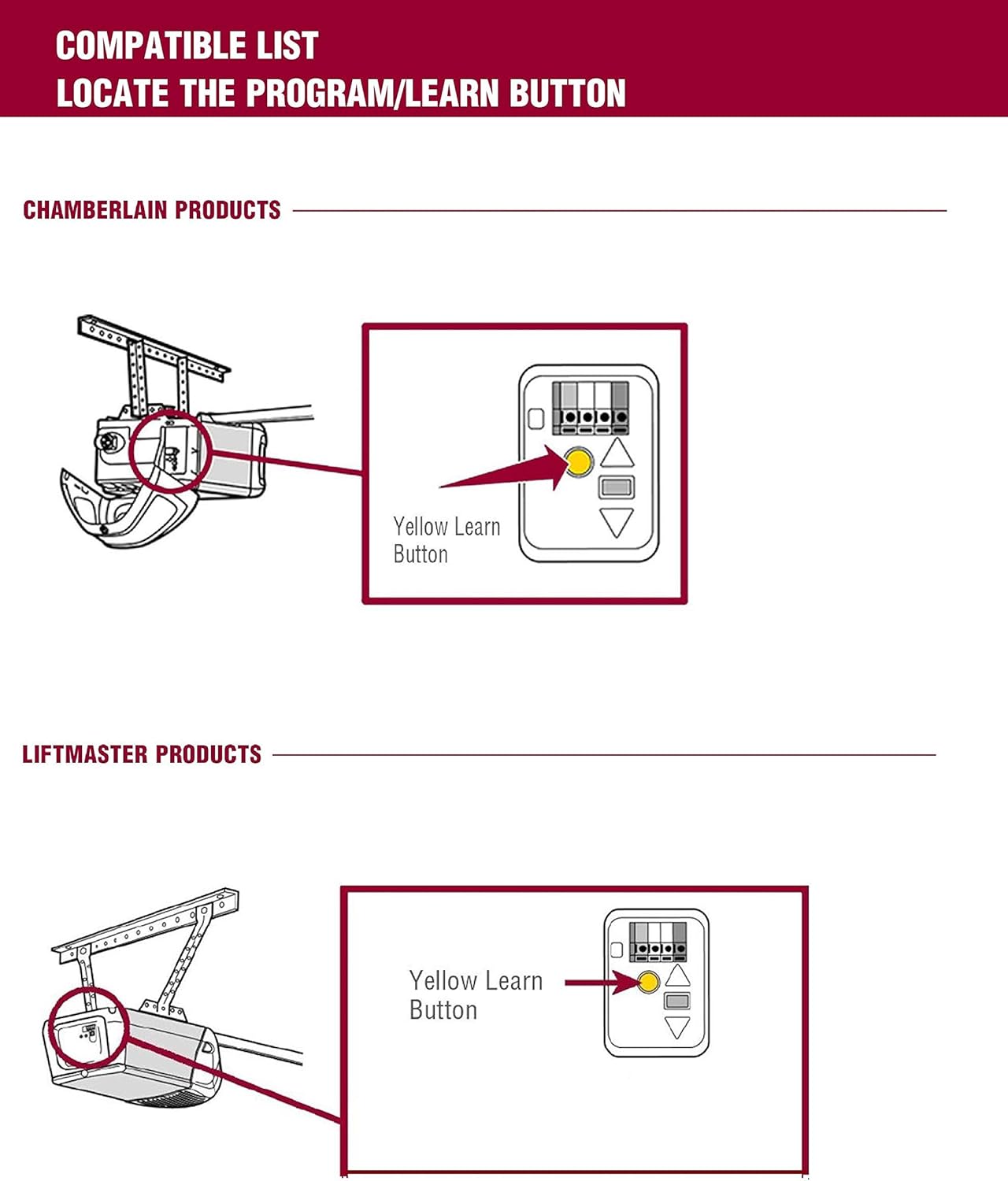 COMPATIBLE LIST
LOCATE THE PROGRAM/LEARN BUTTON

CHAMBERLAIN PRODUCTS

Yellow Learn Button

LIFTMASTER PRODUCTS

Yellow Learn Button