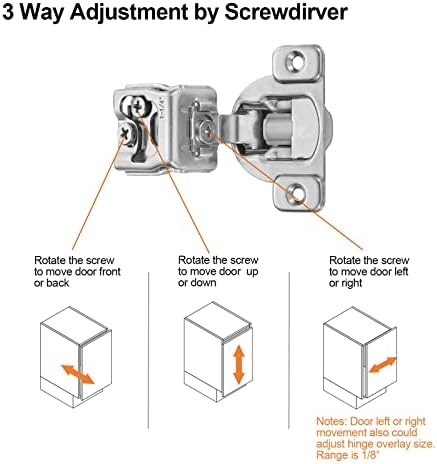 3 Way Adjustment by Screwdirver

1-1/4"

Rotate the screw to move door front or back

Rotate the screw to move door up or down

Rotate the screw to move door left or right

Notes: Door left or right movement also could adjust hinge overlay size. Range is 1/8"