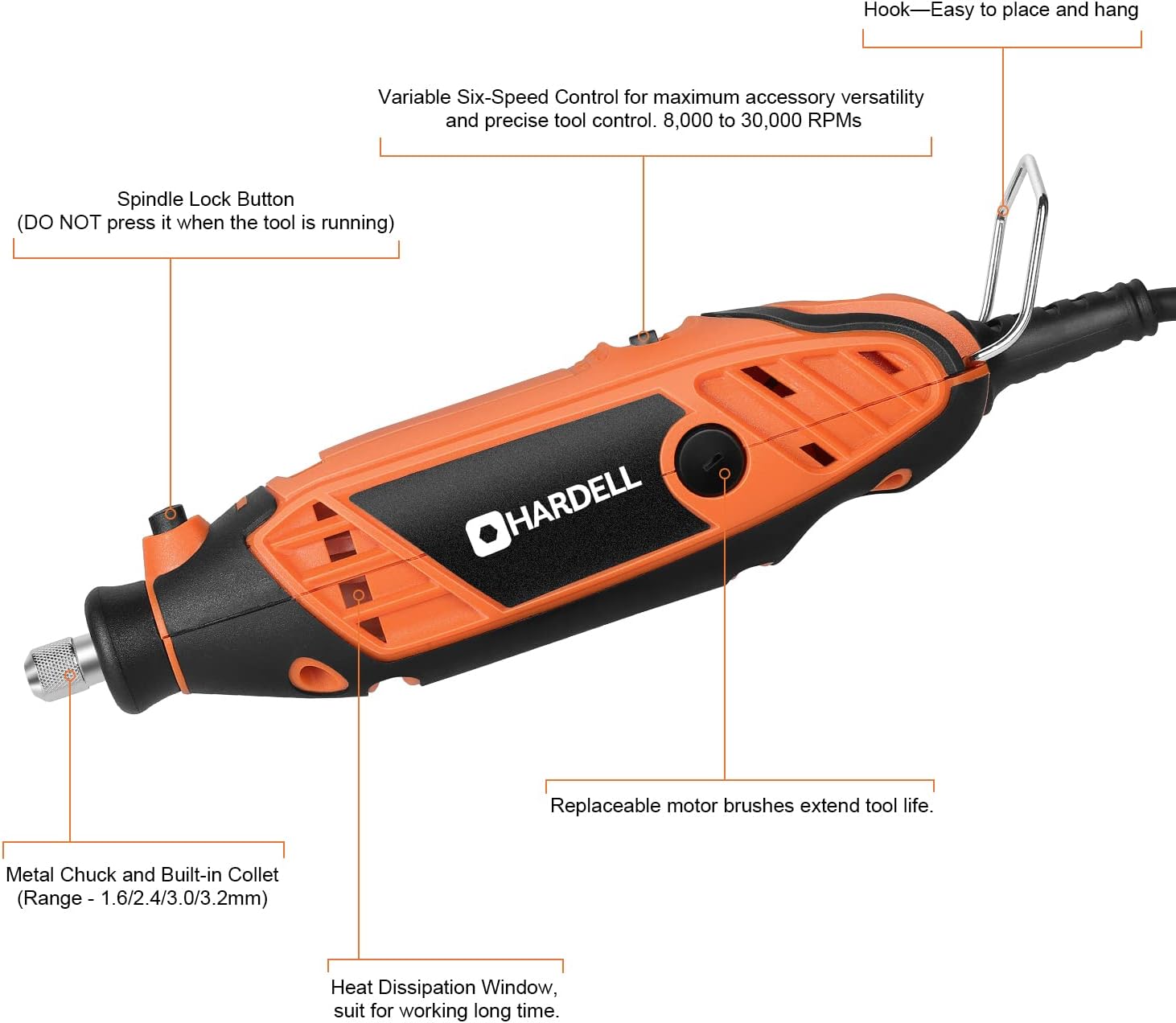 Hook—Easy to place and hang

Variable Six-Speed Control for maximum accessory versatility and precise tool control. 8,000 to 30,000 RPMs

Spindle Lock Button
(DO NOT press it when the tool is running)

HARDELL

Replaceable motor brushes extend tool life.

Metal Chuck and Built-in Collet
(Range - 1.6/2.4/3.0/3.2mm)

Heat Dissipation Window,
suit for working long time.