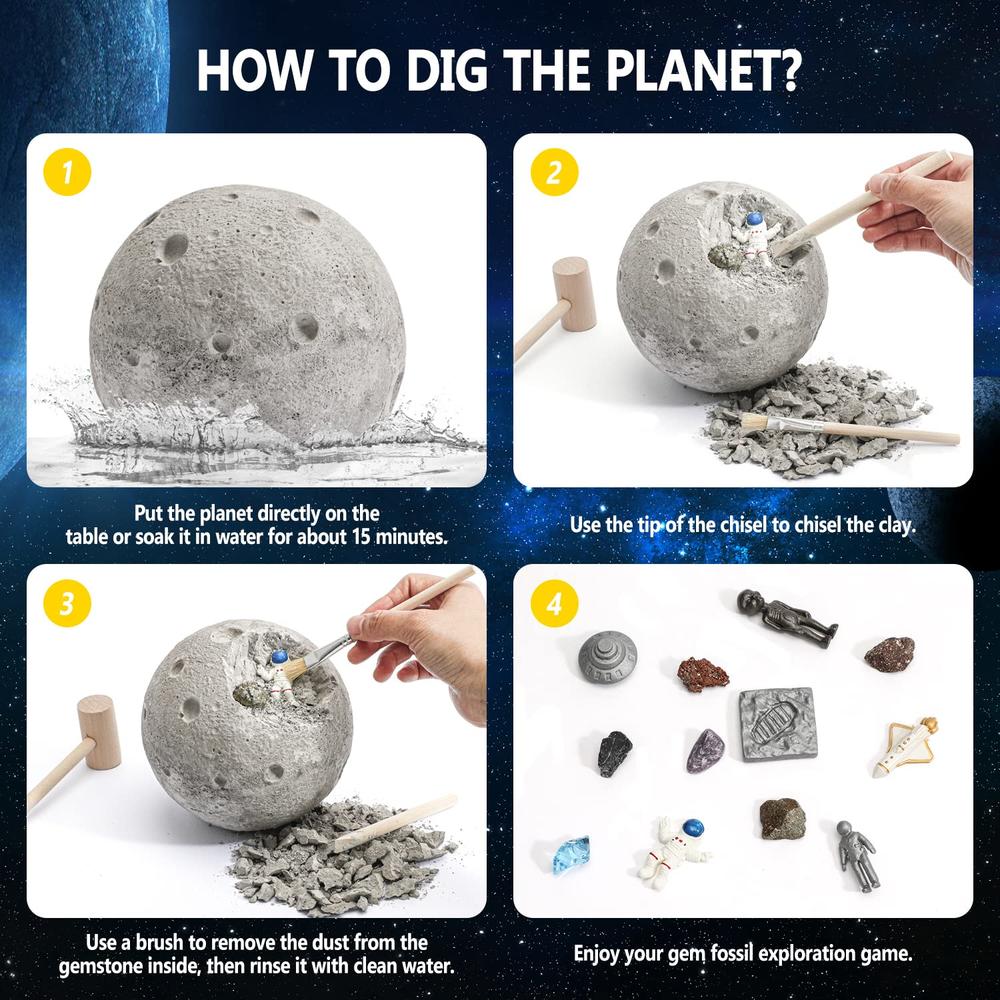 HOW TO DIG THE PLANET?

1

Put the planet directly on the table or soak it in water for about 15 minutes.

2

Use the tip of the chisel to chisel the clay.

3

Use a brush to remove the dust from the gemstone inside, then rinse it with clean water.

4

Enjoy your gem fossil exploration game.