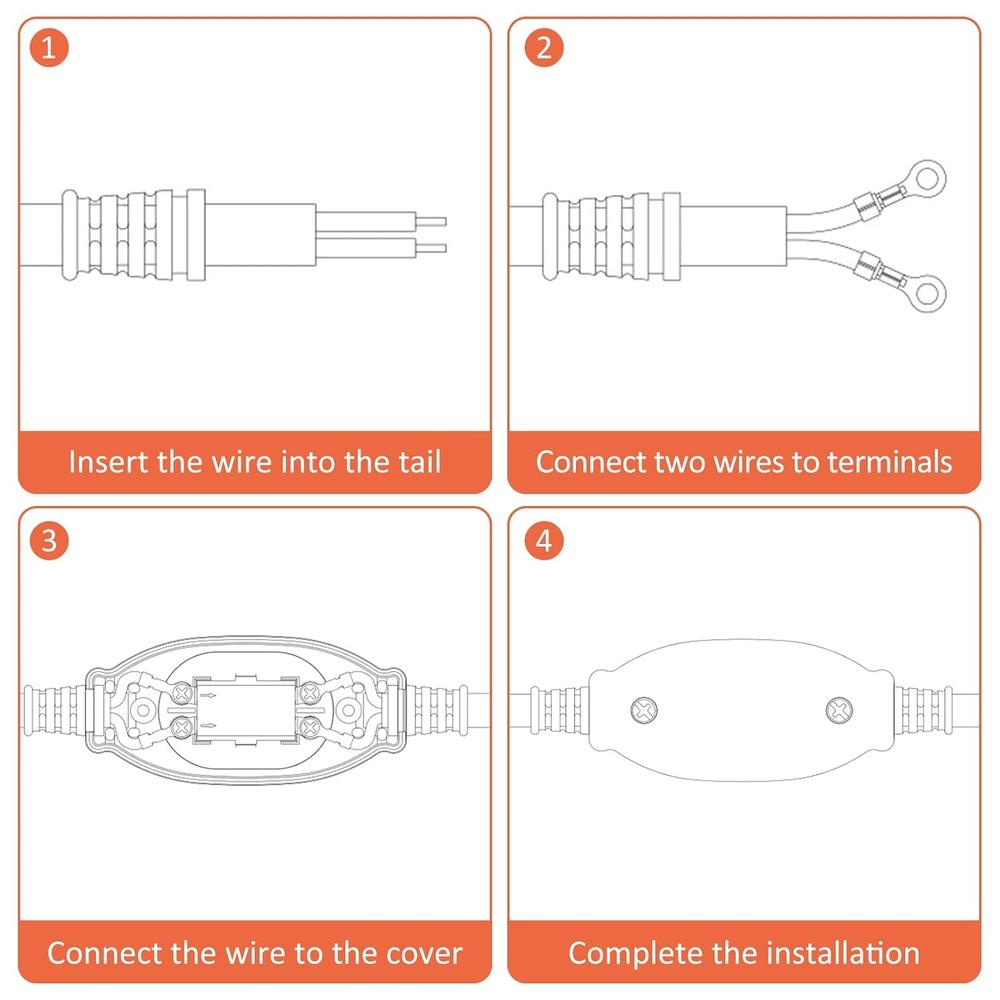 1

Insert the wire into the tail

2

Connect two wires to terminals

3

Connect the wire to the cover

4

Complete the installation