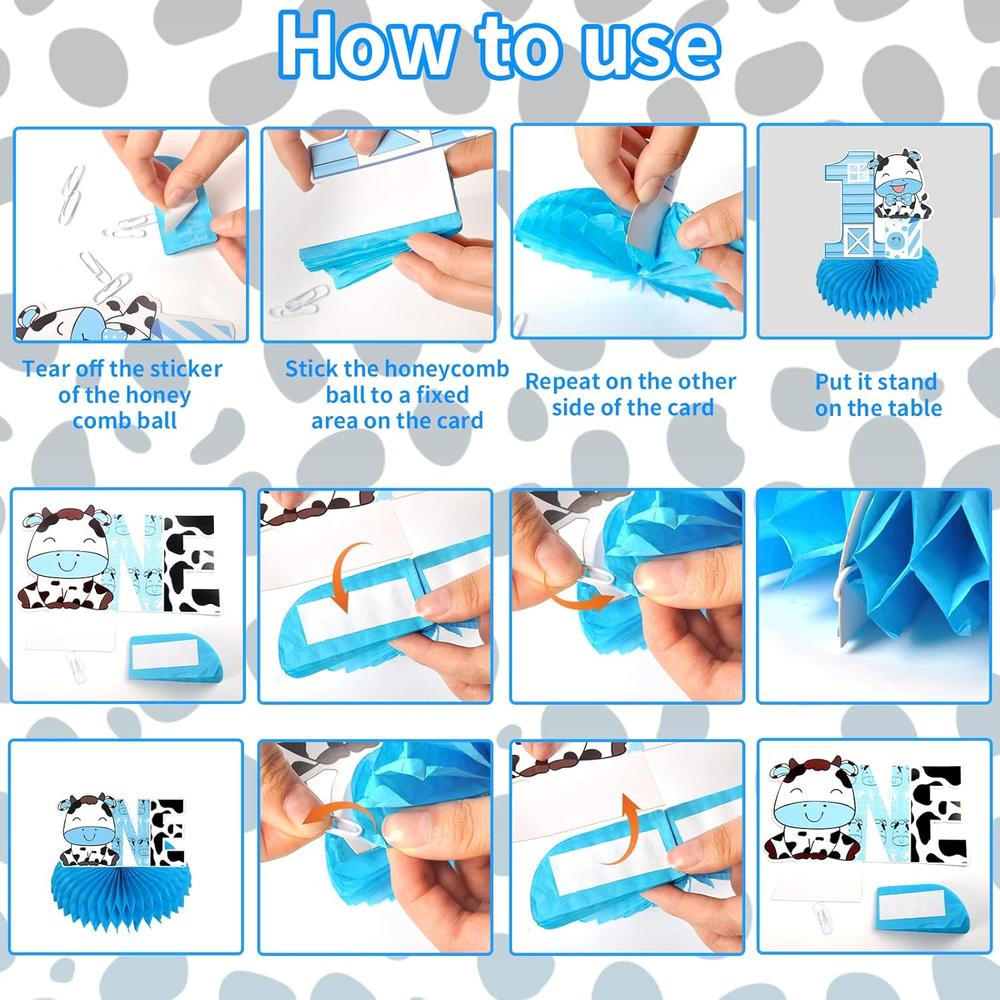 How to use

Tear off the sticker of the honey comb ball

Stick the honeycomb ball to a fixed area on the card

Repeat on the other side of the card

Put it stand on the table

1

NE

NE

NE