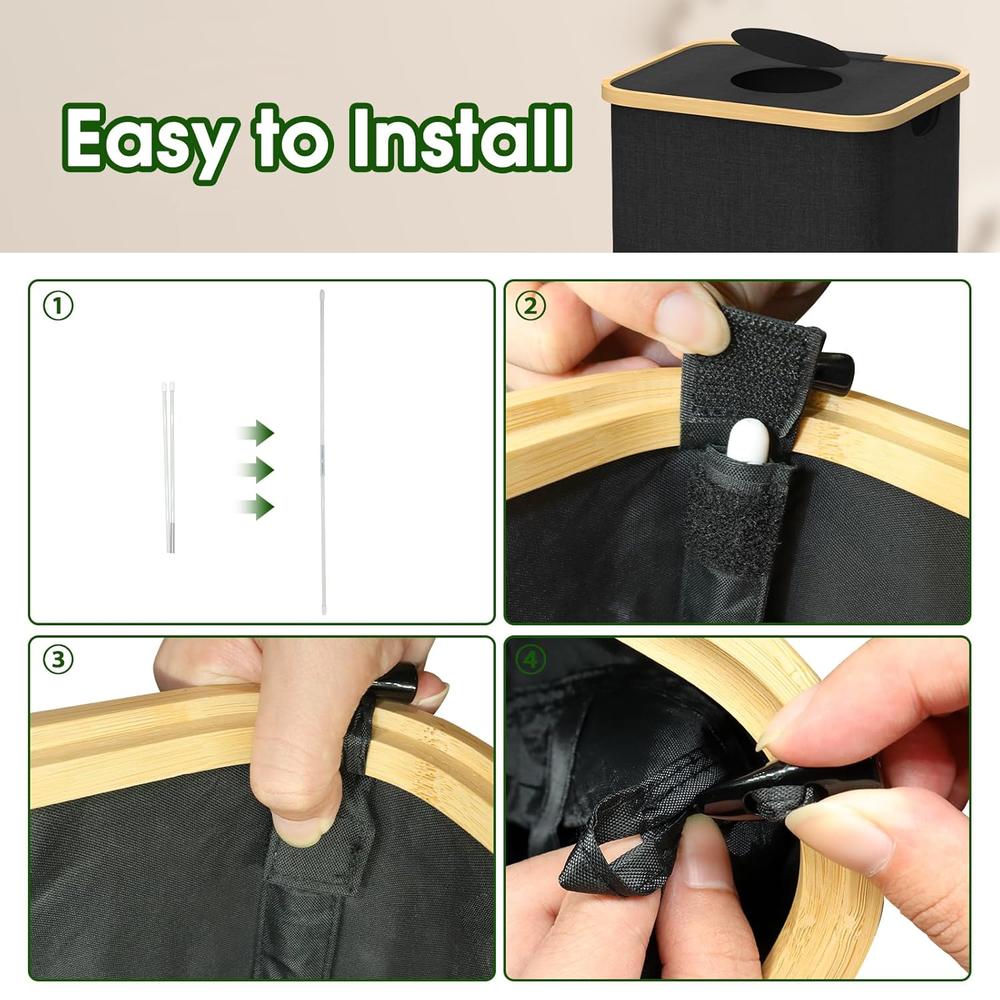 Easy to Install

①

②

③

④