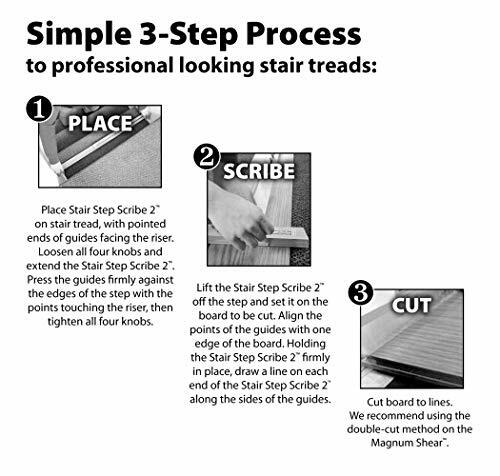 Simple 3-Step Process
to professional looking stair treads:

1 PLACE

Place Stair Step Scribe 2™ on stair tread, with pointed ends of guides facing the riser. Loosen all four knobs and extend the Stair Step Scribe 2™. Press the guides firmly against the edges of the step with the points touching the riser, then tighten all four knobs.

2 SCRIBE

Lift the Stair Step Scribe 2™ off the step and set it on the board to be cut. Align the points of the guides with one edge of the board. Holding the Stair Step Scribe 2™ firmly in place, draw a line on each end of the Stair Step Scribe 2™ along the sides of the guides.

3 CUT

Cut board to lines.
We recommend using the double-cut method on the Magnum Shear™.