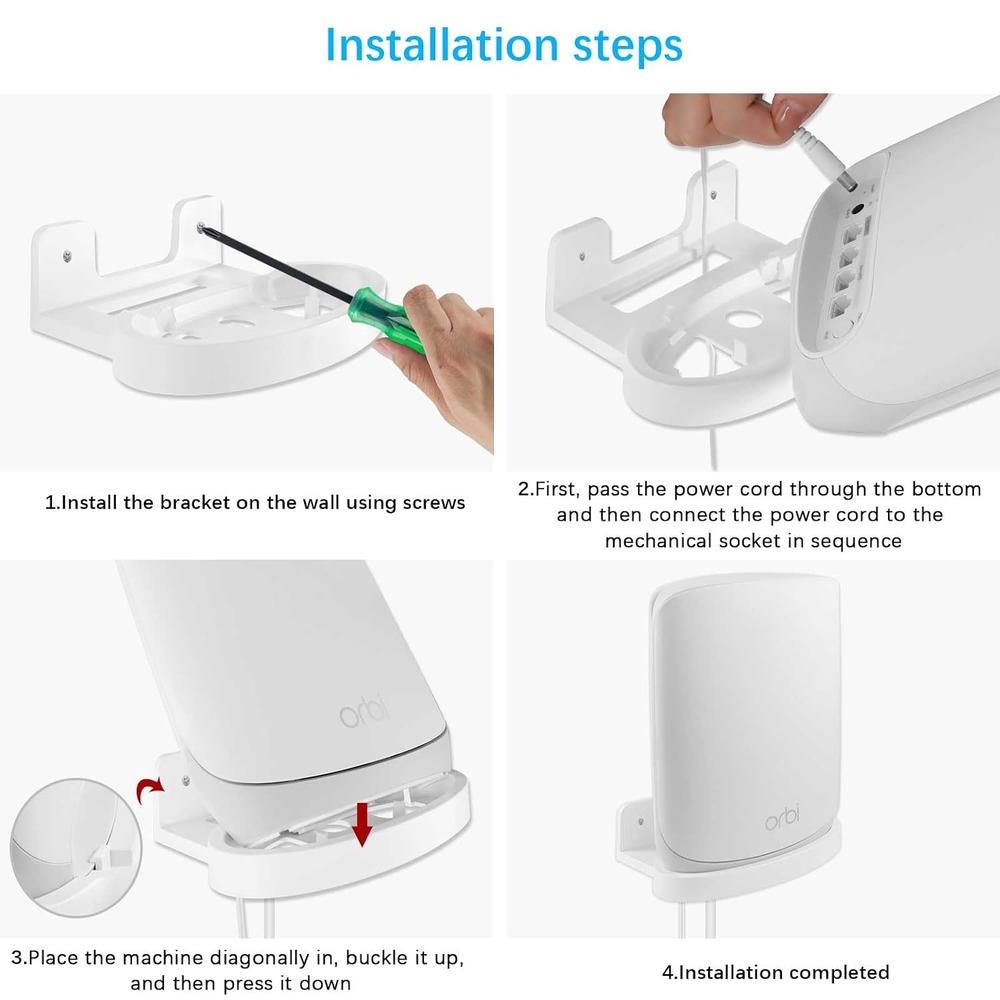 Installation steps

1.Install the bracket on the wall using screws

2.First, pass the power cord through the bottom and then connect the power cord to the mechanical socket in sequence

orbi

3.Place the machine diagonally in, buckle it up, and then press it down

orbi

4.Installation completed