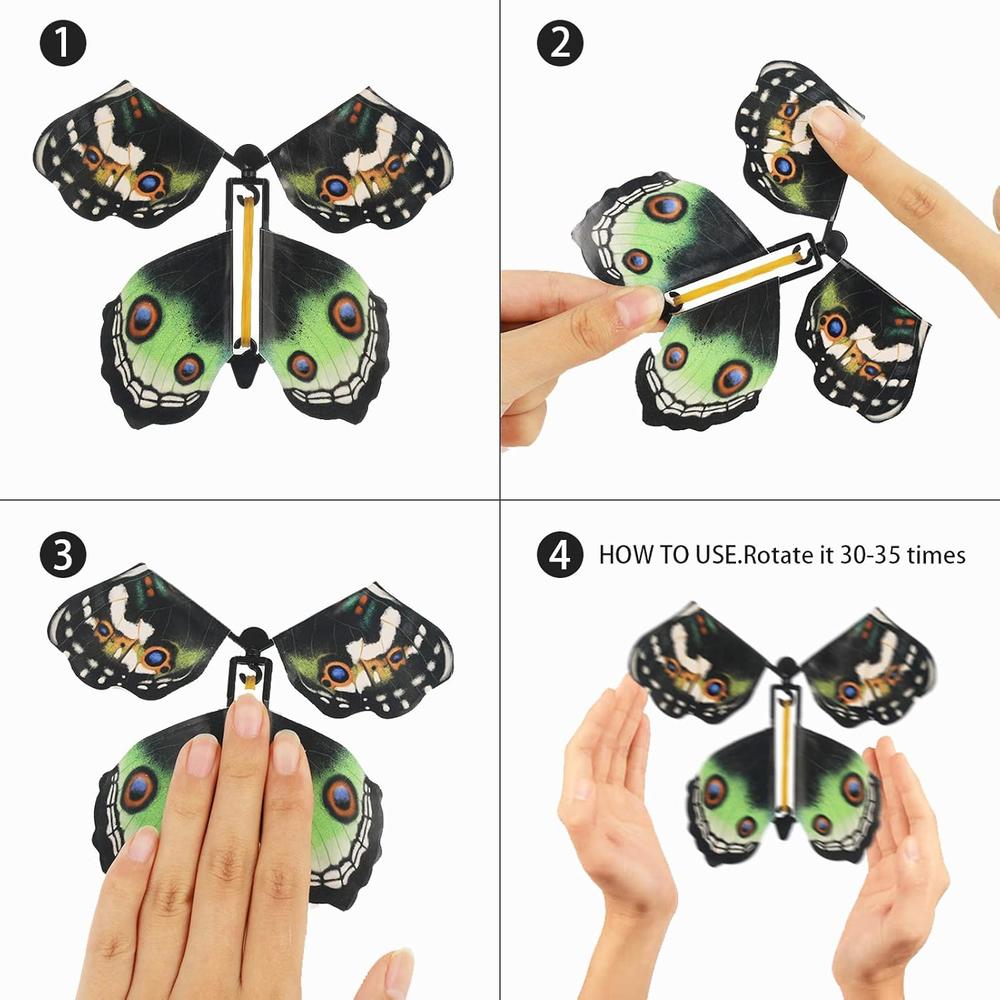 1

2

3

4 HOW TO USE.Rotate it 30-35 times