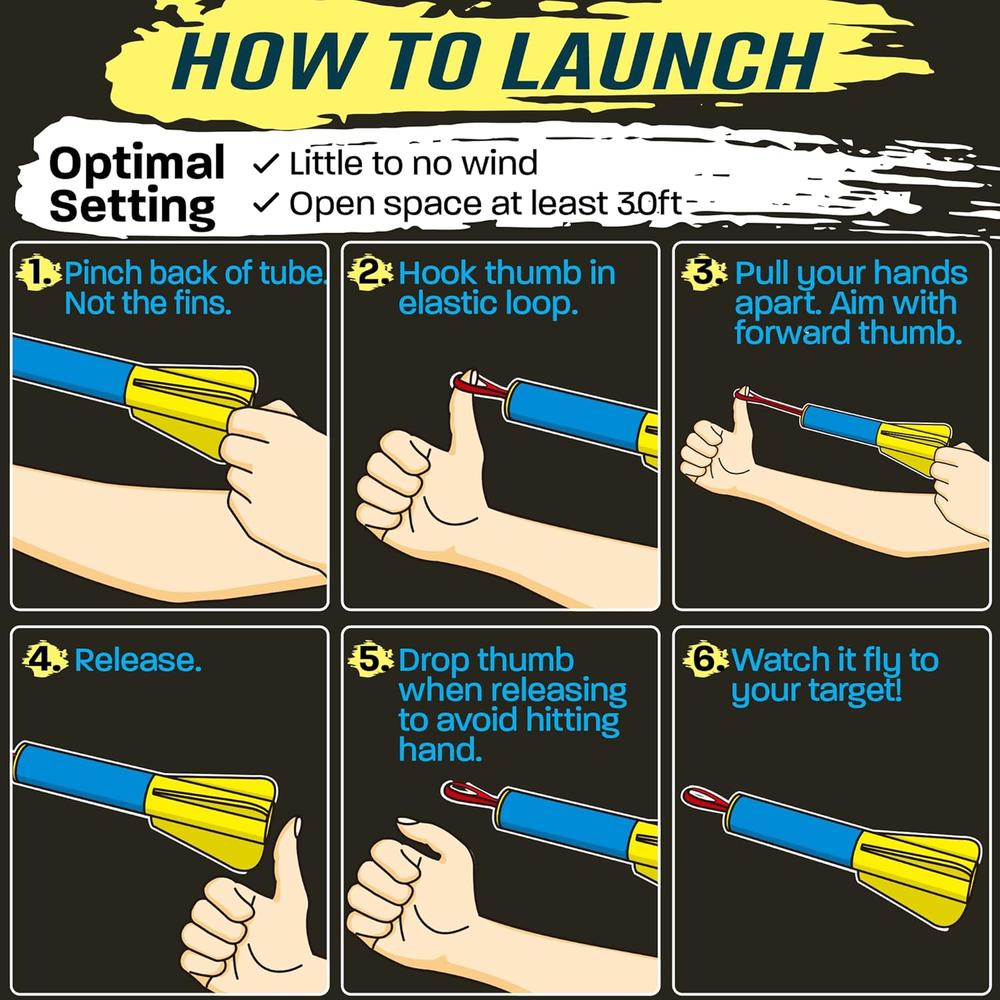 HOW TO LAUNCH

Optimal Setting
✓ Little to no wind
✓ Open space at least 30ft

1. Pinch back of tube. Not the fins.

2. Hook thumb in elastic loop.

3. Pull your hands apart. Aim with forward thumb.

4. Release.

5. Drop thumb when releasing to avoid hitting hand.

6. Watch it fly to your target!