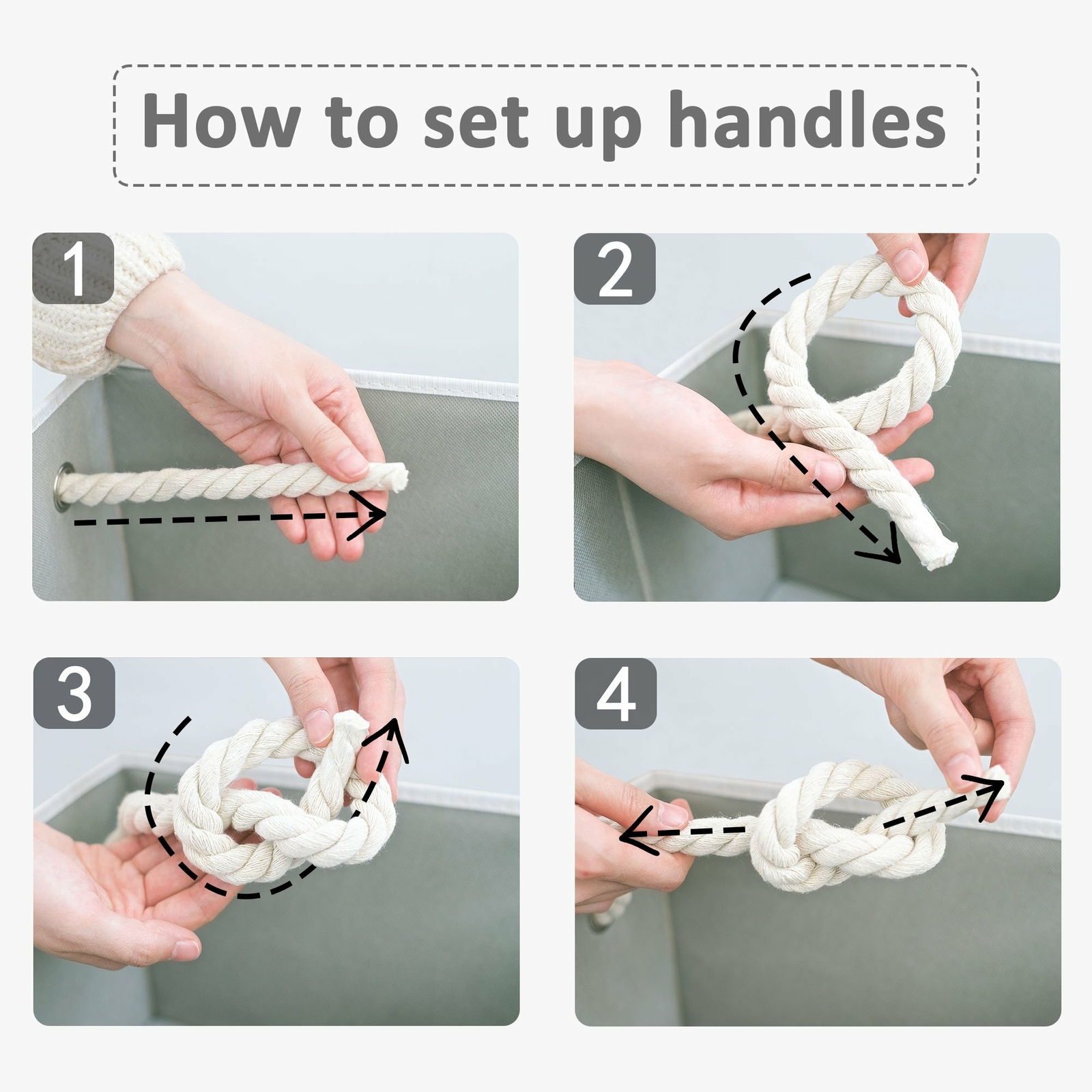 How to set up handles

1

2

3

4