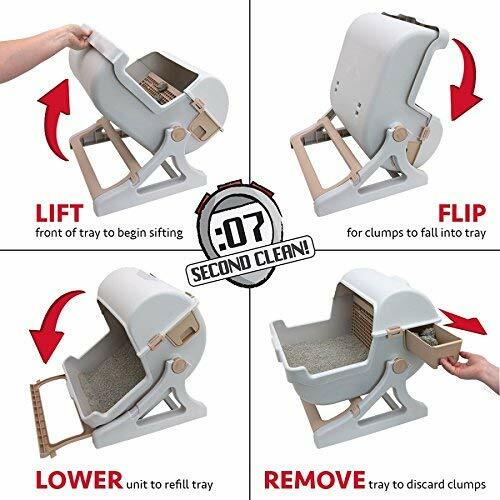 LIFT
front of tray to begin sifting

FLIP
for clumps to fall into tray

:07
SECOND CLEAN!

LOWER unit to refill tray

REMOVE tray to discard clumps