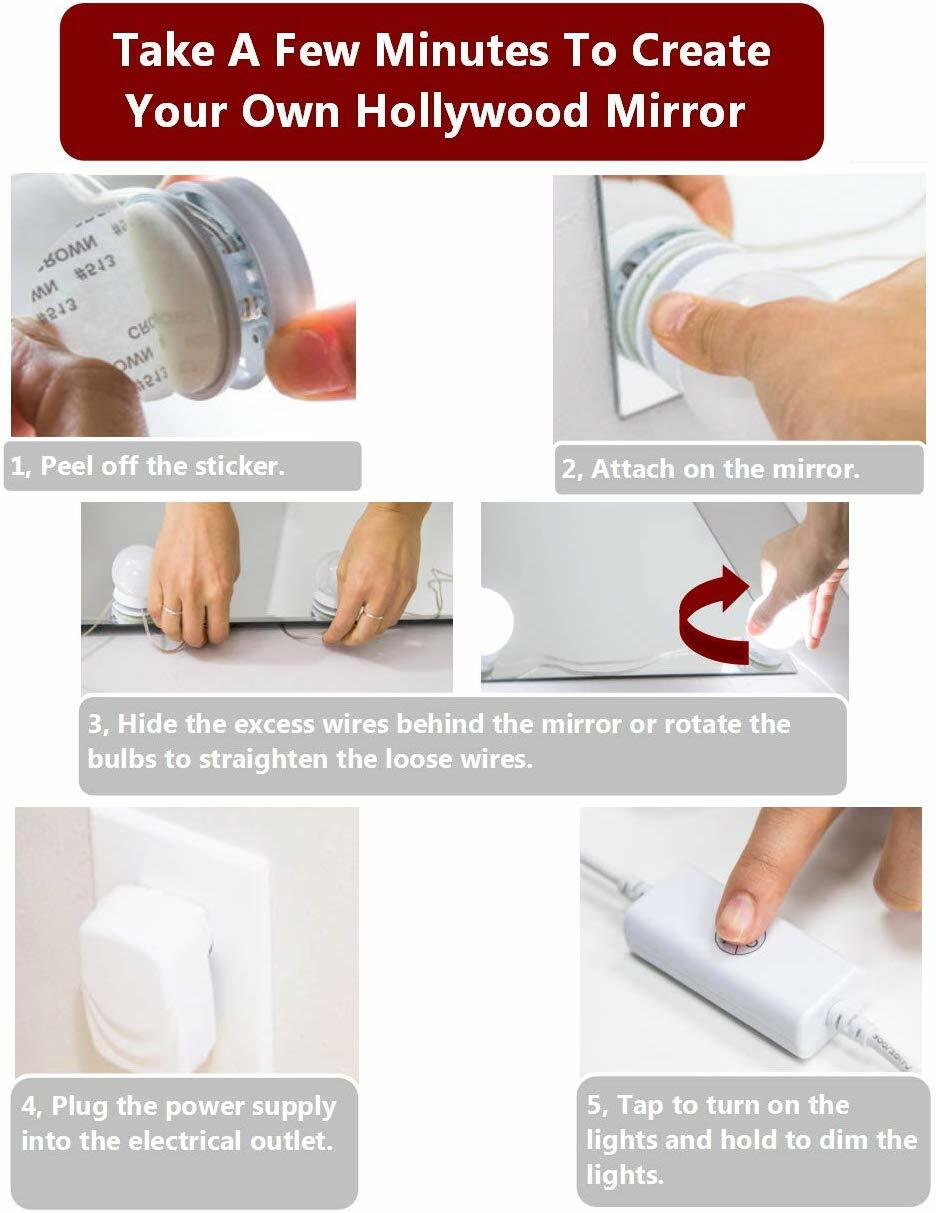 Take A Few Minutes To Create Your Own Hollywood Mirror

1, Peel off the sticker.

2, Attach on the mirror.

3, Hide the excess wires behind the mirror or rotate the bulbs to straighten the loose wires.

4, Plug the power supply into the electrical outlet.

5, Tap to turn on the lights and hold to dim the lights.