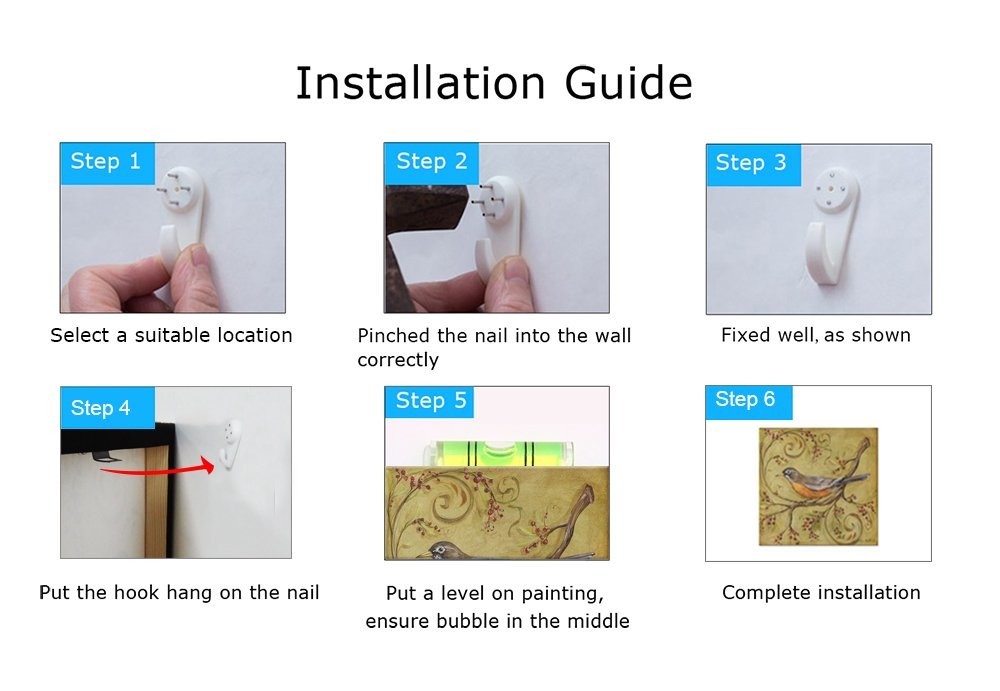 Installation Guide

Step 1

Select a suitable location

Step 2

Pinched the nail into the wall correctly

Step 3

Fixed well, as shown

Step 4

Put the hook hang on the nail

Step 5

Put a level on painting, ensure bubble in the middle

Step 6

Complete installation