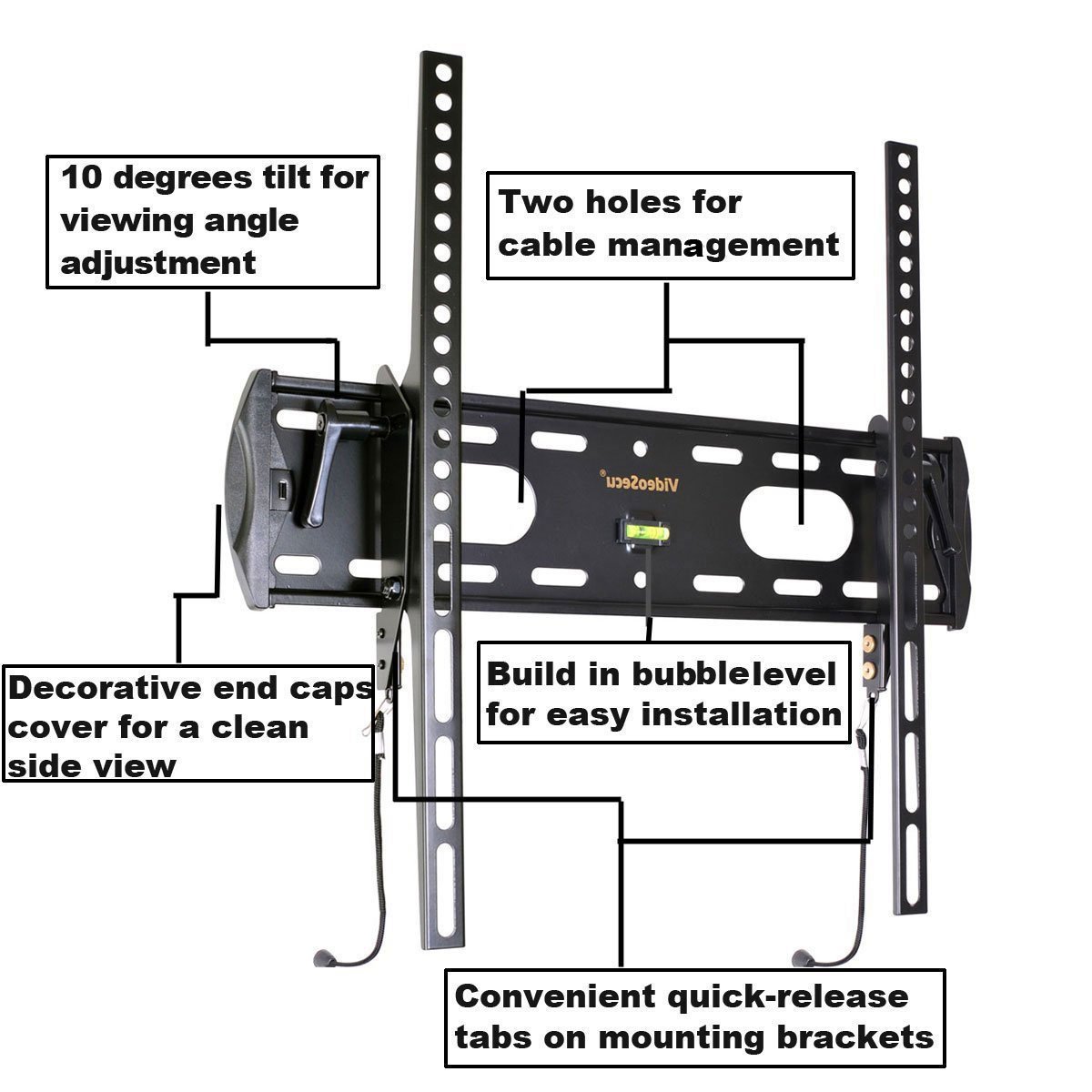 10 degrees tilt for viewing angle adjustment

Two holes for cable management

VideoSecu®

Decorative end caps cover for a clean side view

Build in bubblelevel for easy installation

Convenient quick-release tabs on mounting brackets