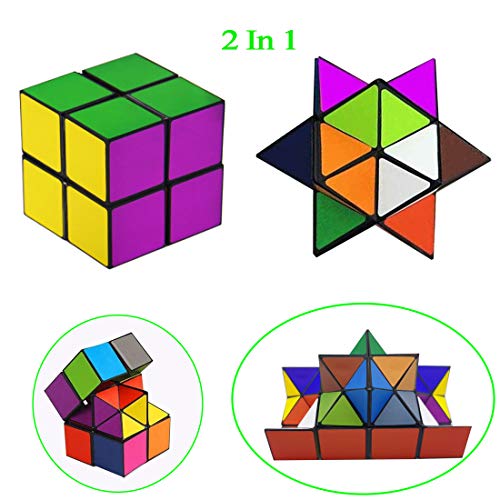 2 In 1