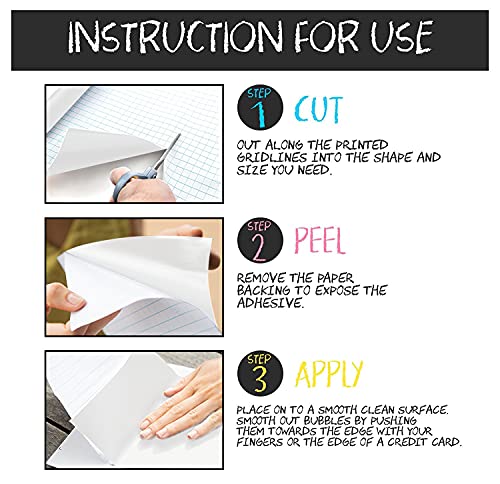 INSTRUCTION FOR USE

STEP 1 CUT

OUT ALONG THE PRINTED GRIDLINES INTO THE SHAPE AND SIZE YOU NEED.

STEP 2 PEEL

REMOVE THE PAPER BACKING TO EXPOSE THE ADHESIVE.

STEP 3 APPLY

PLACE ON TO A SMOOTH CLEAN SURFACE. SMOOTH OUT BUBBLES BY PUSHING THEM TOWARDS THE EDGE WITH YOUR FINGERS OR THE EDGE OF A CREDIT CARD.