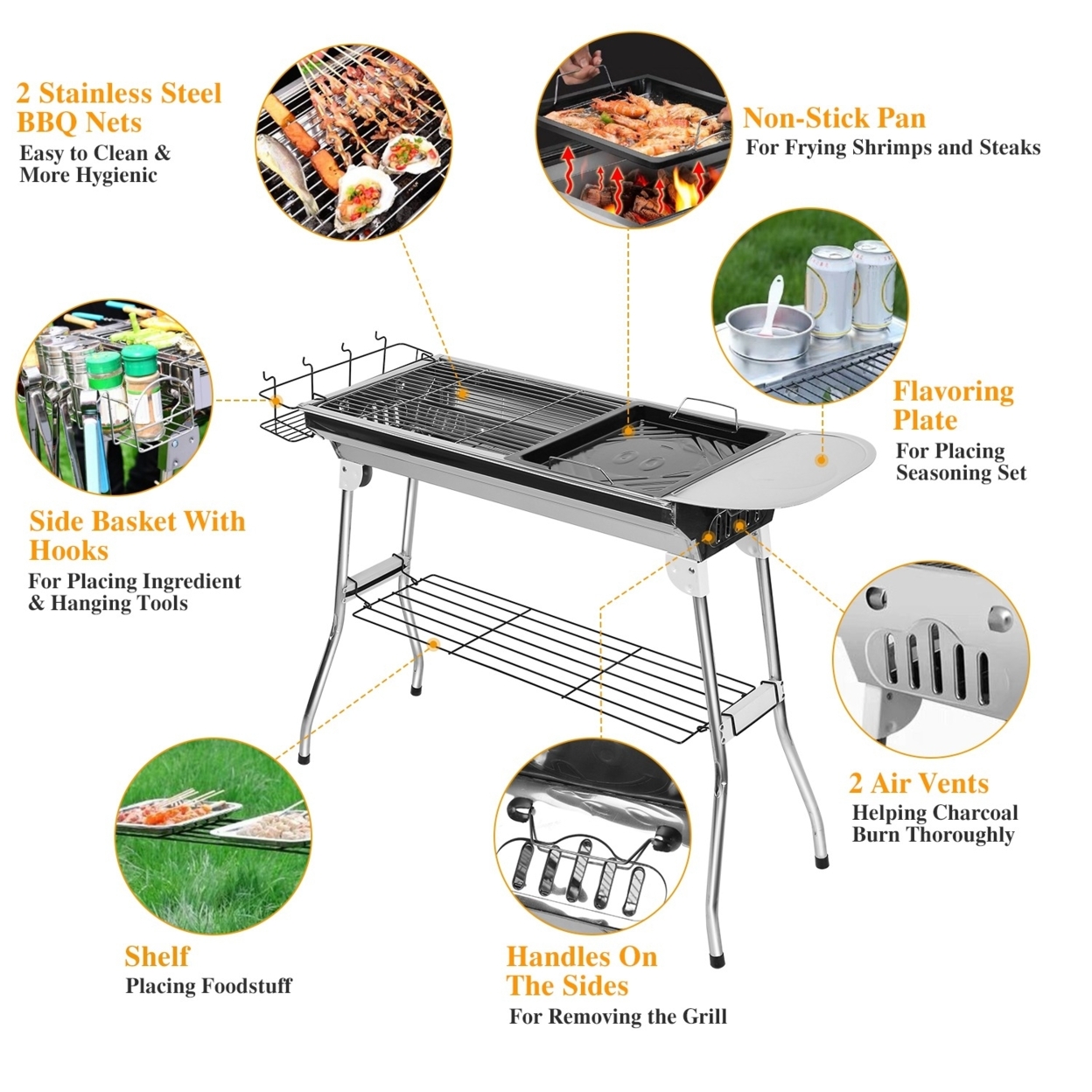 2 Stainless Steel BBQ Nets
Easy to Clean & More Hygienic

Non-Stick Pan
For Frying Shrimps and Steaks

Flavoring Plate
For Placing Seasoning Set

Side Basket With Hooks
For Placing Ingredient & Hanging Tools

2 Air Vents
Helping Charcoal Burn Thoroughly

Shelf
Placing Foodstuff

Handles On The Sides
For Removing the Grill