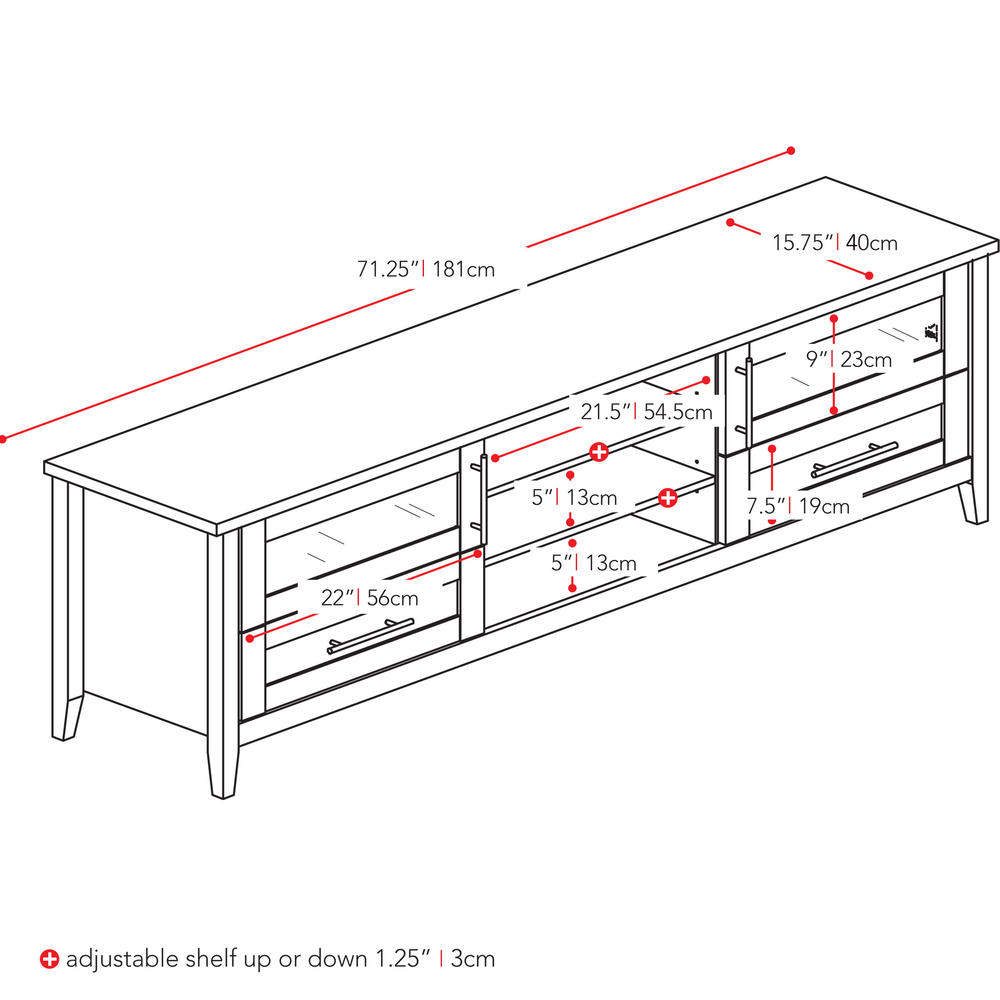 71.25" | 181cm

15.75" | 40cm

9" | 23cm

21.5" | 54.5cm

5" | 13cm

7.5" | 19cm

5" | 13cm

22" | 56cm

adjustable shelf up or down 1.25" | 3cm