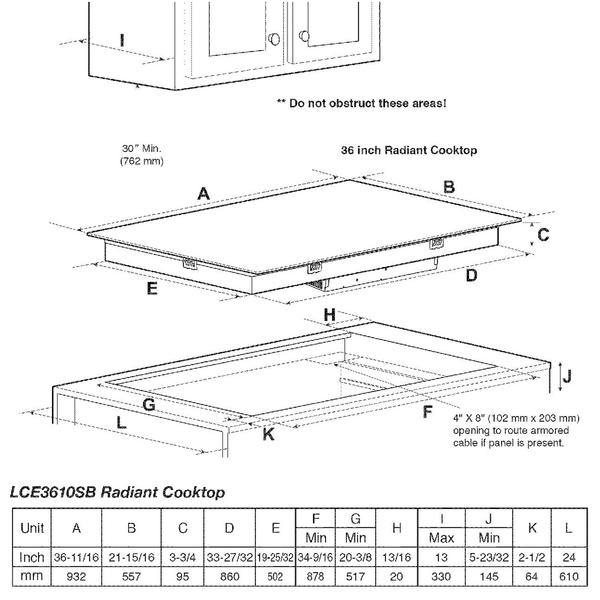 I

** Do not obstruct these areas!

30" Min.
(762 mm)

36 inch Radiant Cooktop

A

B

C

D

E

H

J

G

F

L

K

4" X 8" (102 mm x 203 mm) opening to route armored cable if panel is present.

LCE3610SB Radiant Cooktop

| Unit | A | B | C | D | E | F Min | G Min | H | I Max | J Min | K | L |
|---|---|---|---|---|---|---|---|---|---|---|---|---|
| Inch | 36-11/16 | 21-15/16 | 3-3/4 | 33-27/32 | 19-25/32 | 34-9/16 | 20-3/8 | 13/16 | 13 | 5-23/32 | 2-1/2 | 24 |
| mm | 932 | 557 | 95 | 860 | 502 | 878 | 517 | 20 | 330 | 145 | 64 | 610 |