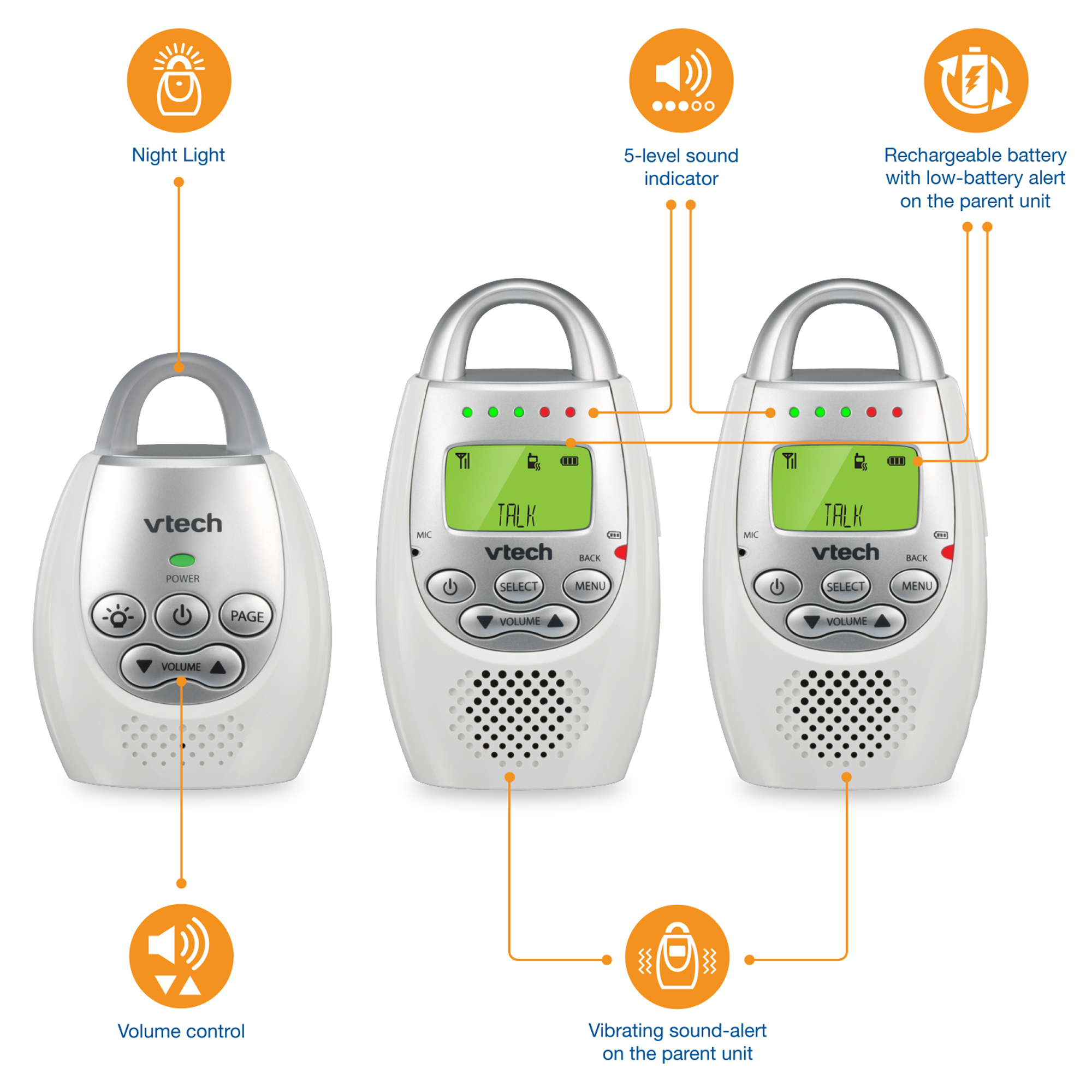 Night Light

5-level sound indicator

Rechargeable battery with low-battery alert on the parent unit

vtech
POWER
PAGE
VOLUME

TALK
MIC
vtech
BACK
SELECT
MENU
VOLUME

TALK
MIC
vtech
BACK
SELECT
MENU
VOLUME

Volume control

Vibrating sound-alert on the parent unit