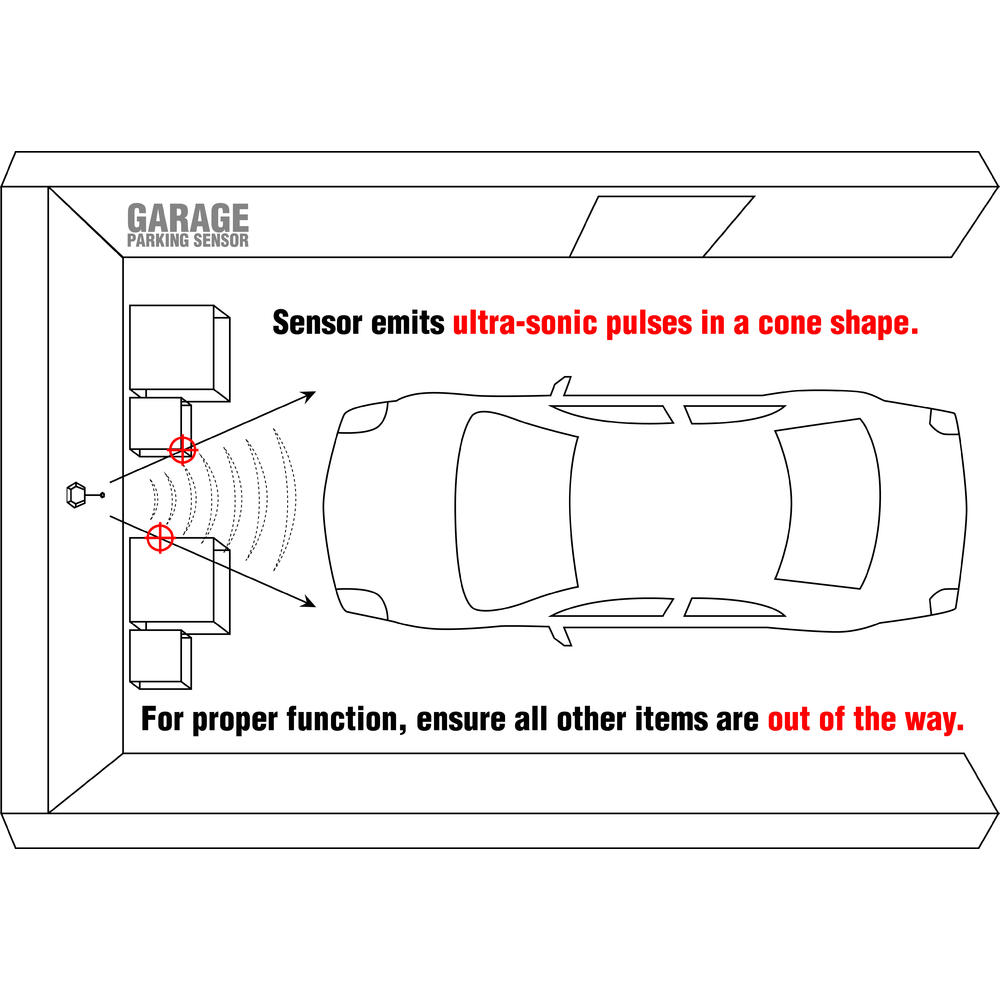 GARAGE
PARKING SENSOR

Sensor emits ultra-sonic pulses in a cone shape.

For proper function, ensure all other items are out of the way.