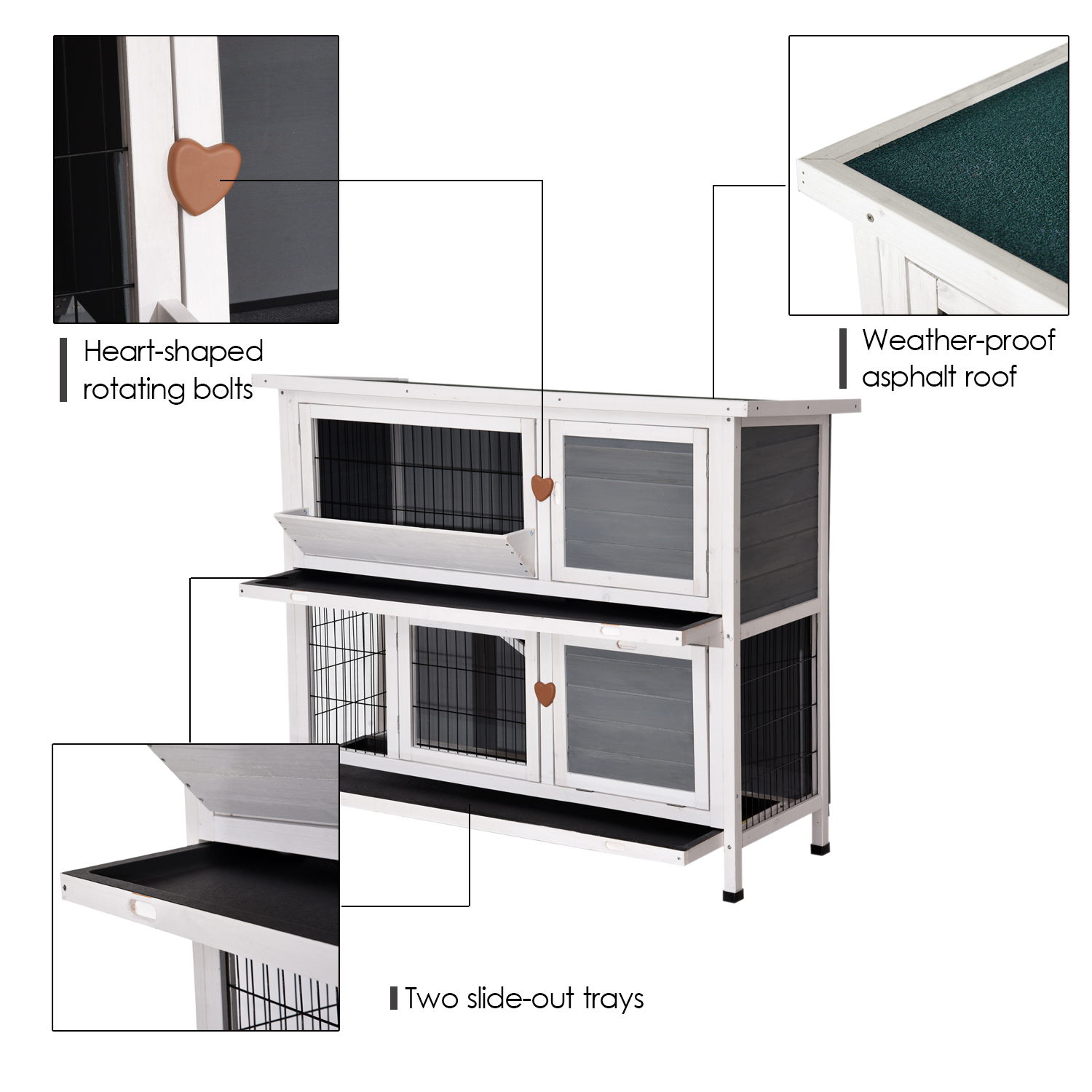 Heart-shaped rotating bolts

Weather-proof asphalt roof

Two slide-out trays