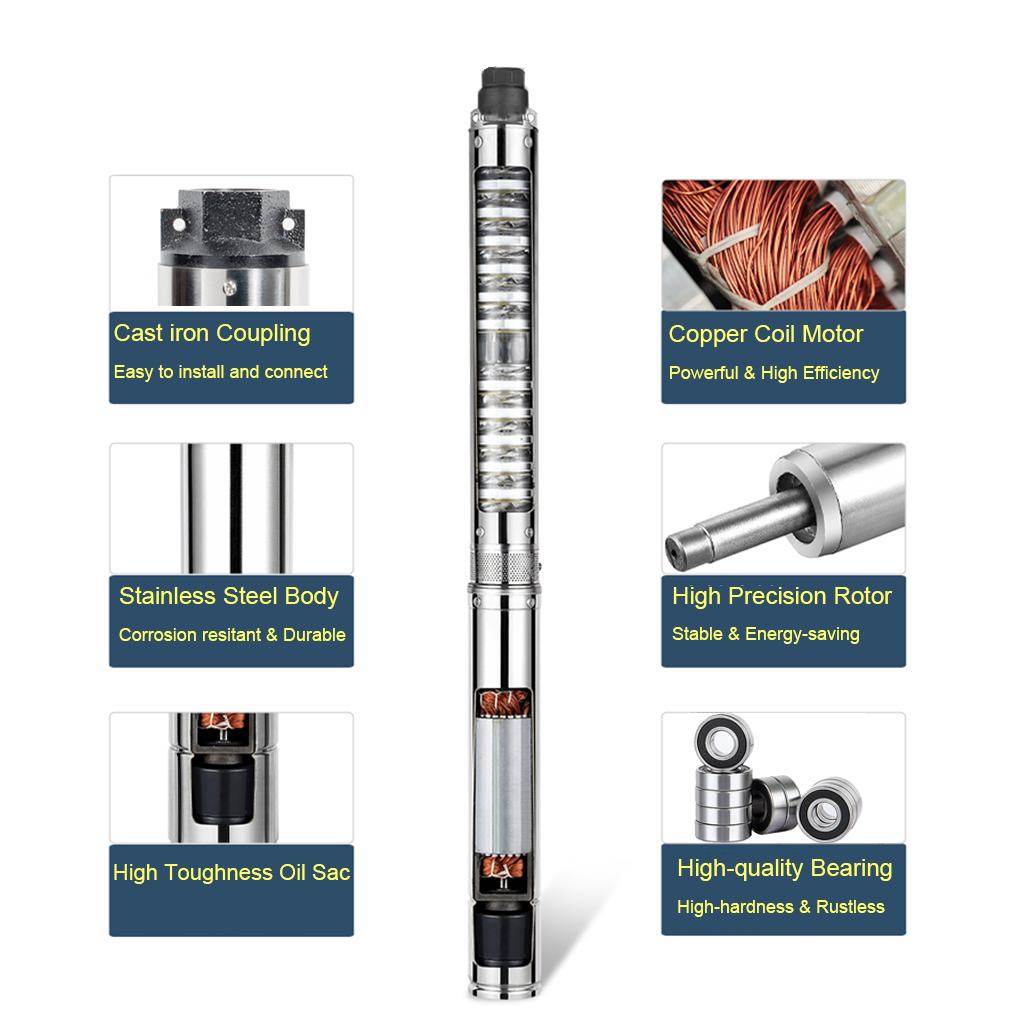 Cast iron Coupling
Easy to install and connect

Stainless Steel Body
Corrosion resitant & Durable

High Toughness Oil Sac

Copper Coil Motor
Powerful & High Efficiency

High Precision Rotor
Stable & Energy-saving

High-quality Bearing
High-hardness & Rustless