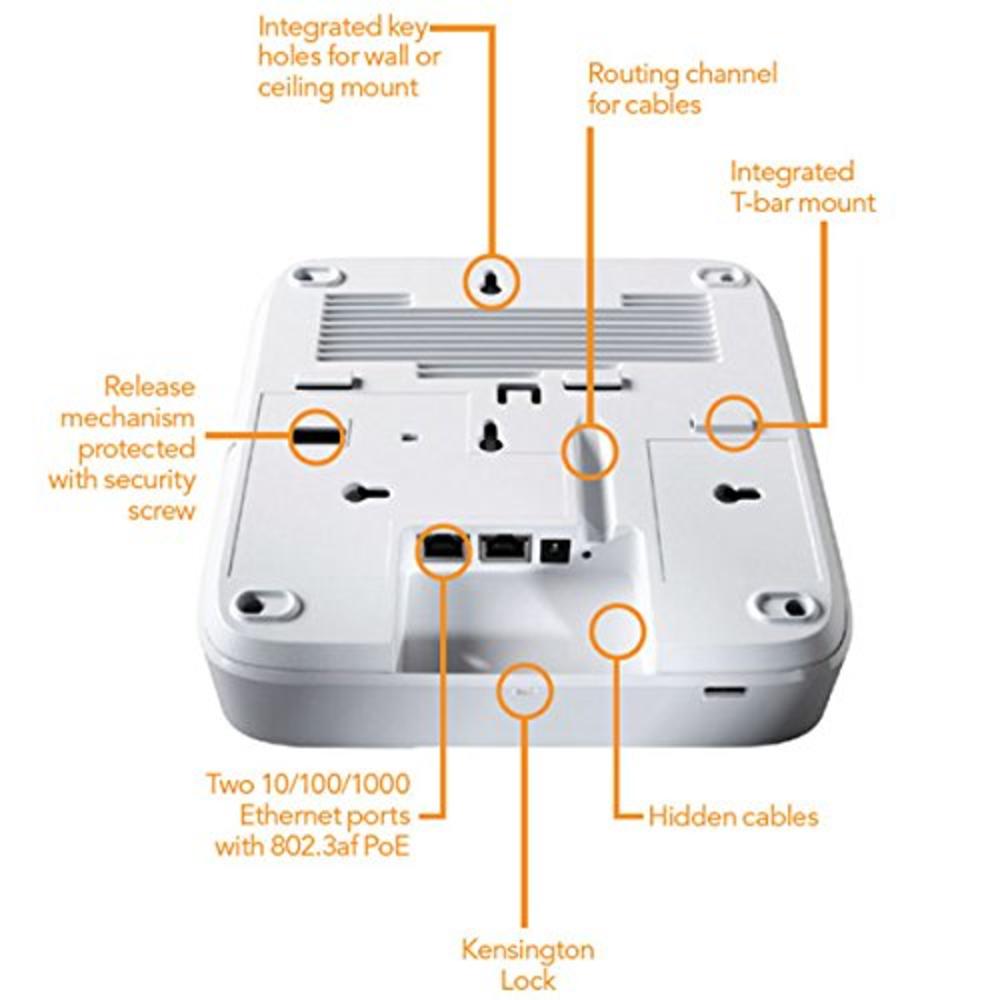 Integrated key holes for wall or ceiling mount

Routing channel for cables

Integrated T-bar mount

Release mechanism protected with security screw

Two 10/100/1000 Ethernet ports with 802.3af PoE

Hidden cables

Kensington Lock