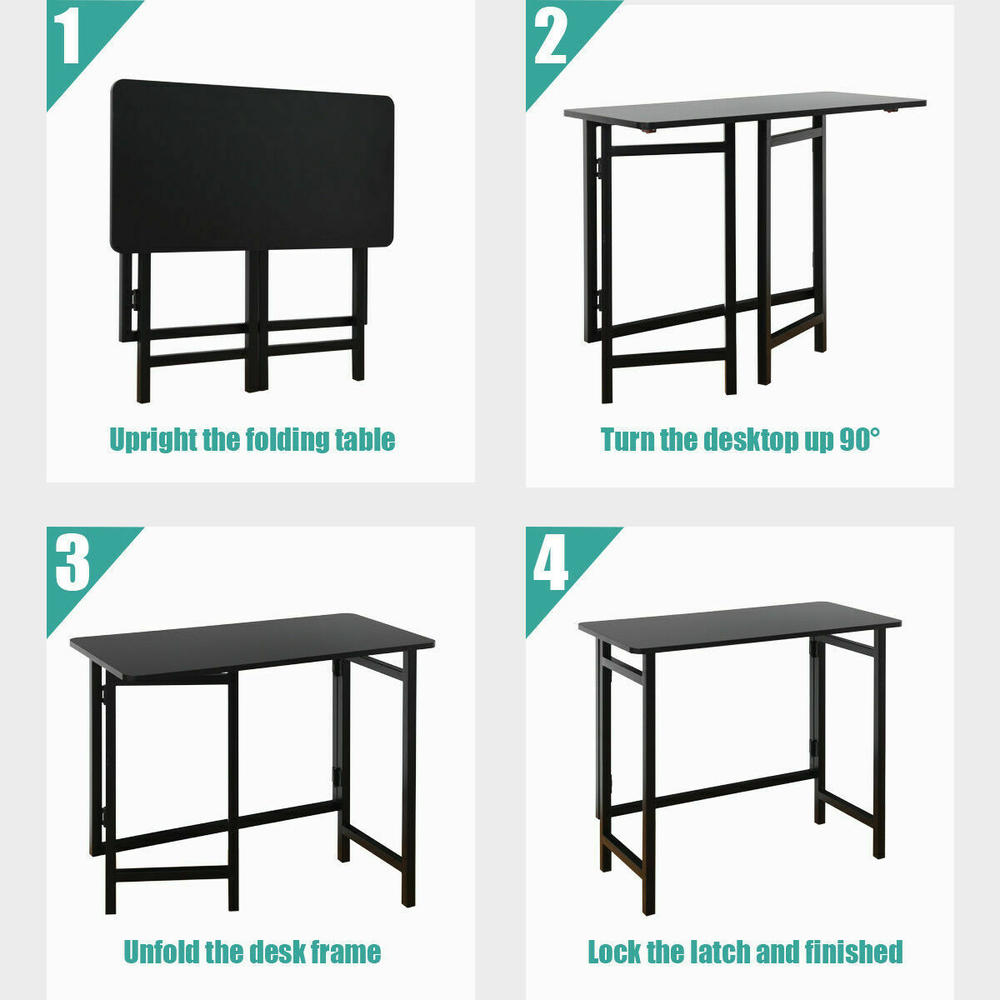 1

Upright the folding table

2

Turn the desktop up 90°

3

Unfold the desk frame

4

Lock the latch and finished