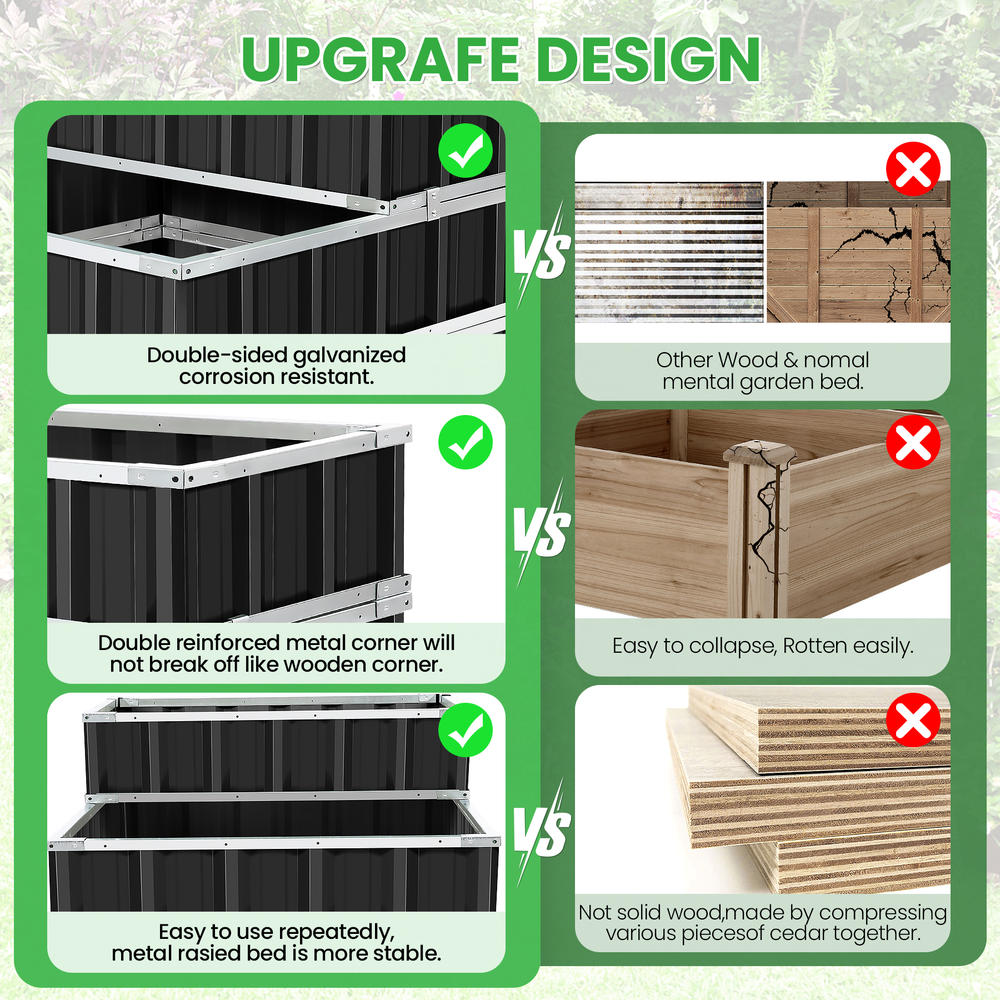 UPGRAFE DESIGN

Double-sided galvanized corrosion resistant.

VS

Other Wood & nomal mental garden bed.

Double reinforced metal corner will not break off like wooden corner.

VS

Easy to collapse, Rotten easily.

Easy to use repeatedly, metal rasied bed is more stable.

VS

Not solid wood,made by compressing various piecesof cedar together.