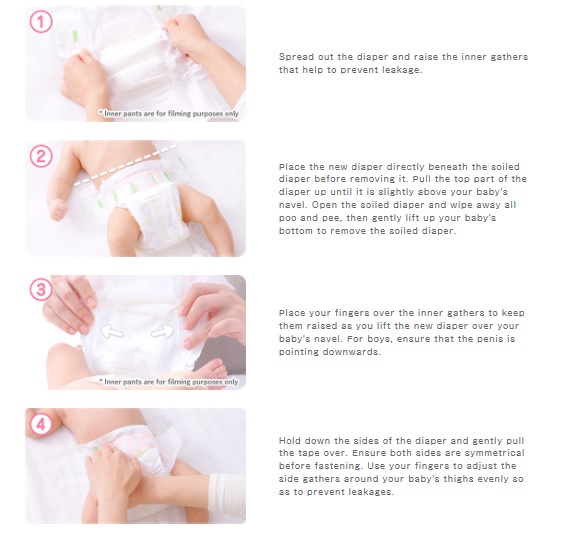 1

* Inner pants are for filming purposes only

Spread out the diaper and raise the inner gathers that help to prevent leakage.

2

Place the new diaper directly beneath the soiled diaper before removing it. Pull the top part of the diaper up until it is slightly above your baby's navel. Open the soiled diaper and wipe away all poo and pee, then gently lift up your baby's bottom to remove the soiled diaper.

3

* Inner pants are for filming purposes only

Place your fingers over the inner gathers to keep them raised as you lift the new diaper over your baby's navel. For boys, ensure that the penis is pointing downwards.

4

Hold down the sides of the diaper and gently pull the tape over. Ensure both sides are symmetrical before fastening. Use your fingers to adjust the side gathers around your baby's thighs evenly so as to prevent leakages.