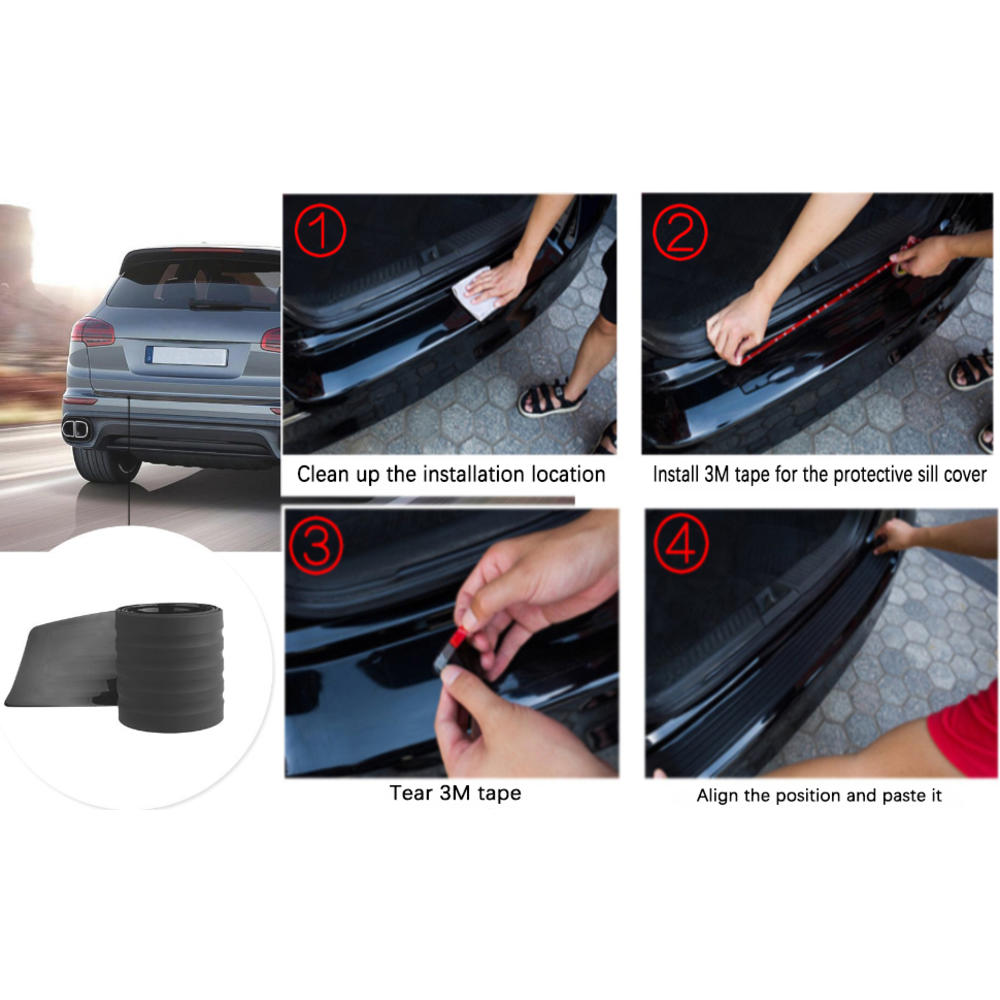 ①
Clean up the installation location

②
Install 3M tape for the protective sill cover

③
Tear 3M tape

④
Align the position and paste it