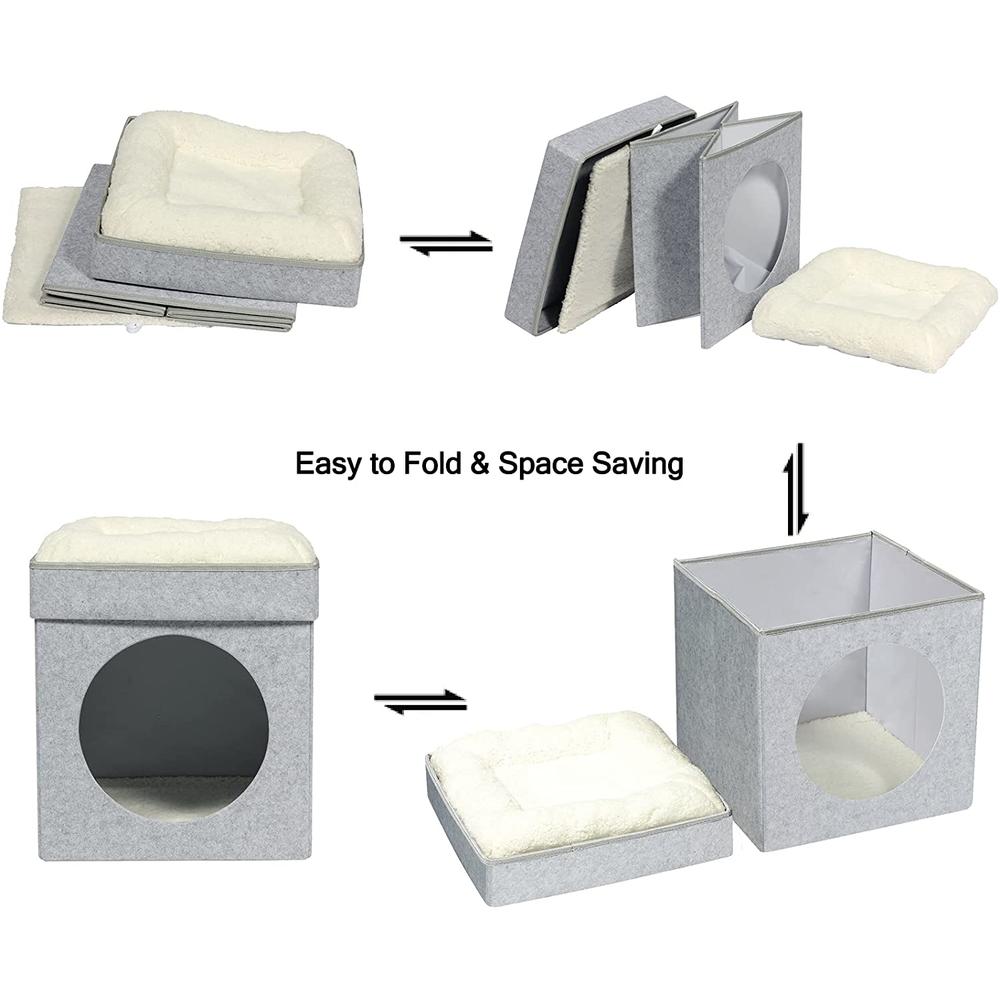 Easy to Fold & Space Saving