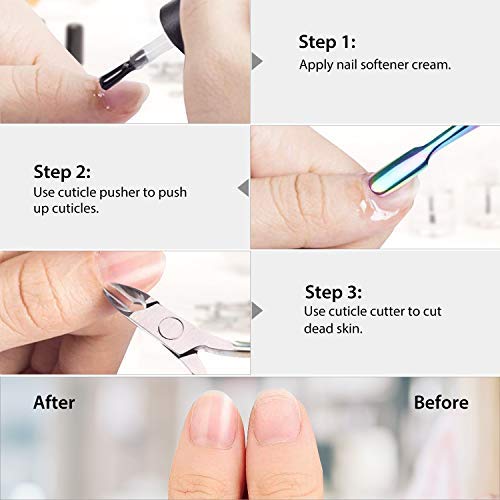 Step 1:
Apply nail softener cream.

Step 2:
Use cuticle pusher to push up cuticles.

Step 3:
Use cuticle cutter to cut dead skin.

After

Before