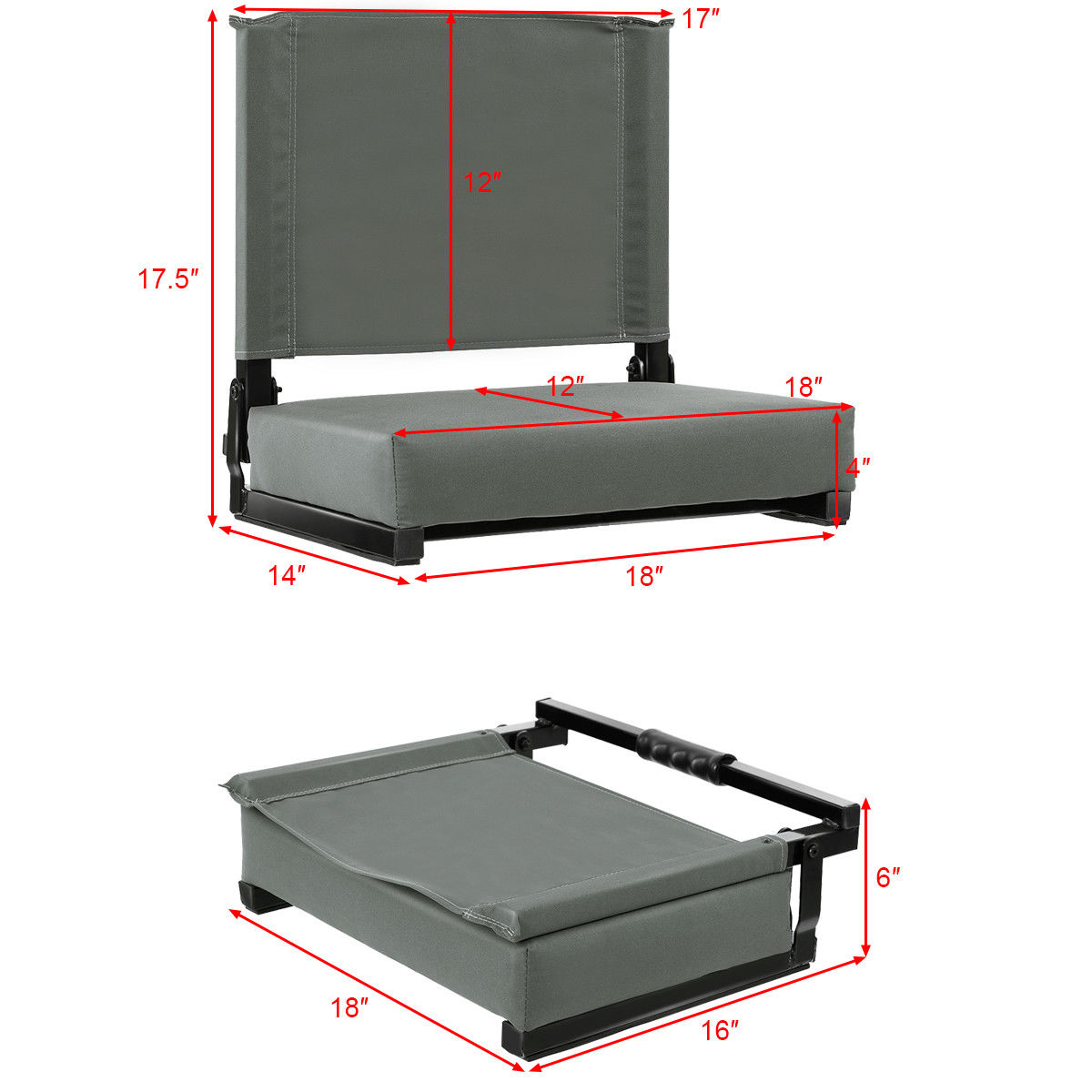 17″
12″
17.5″
12″
18″
4″
14″
18″
6″
18″
16″